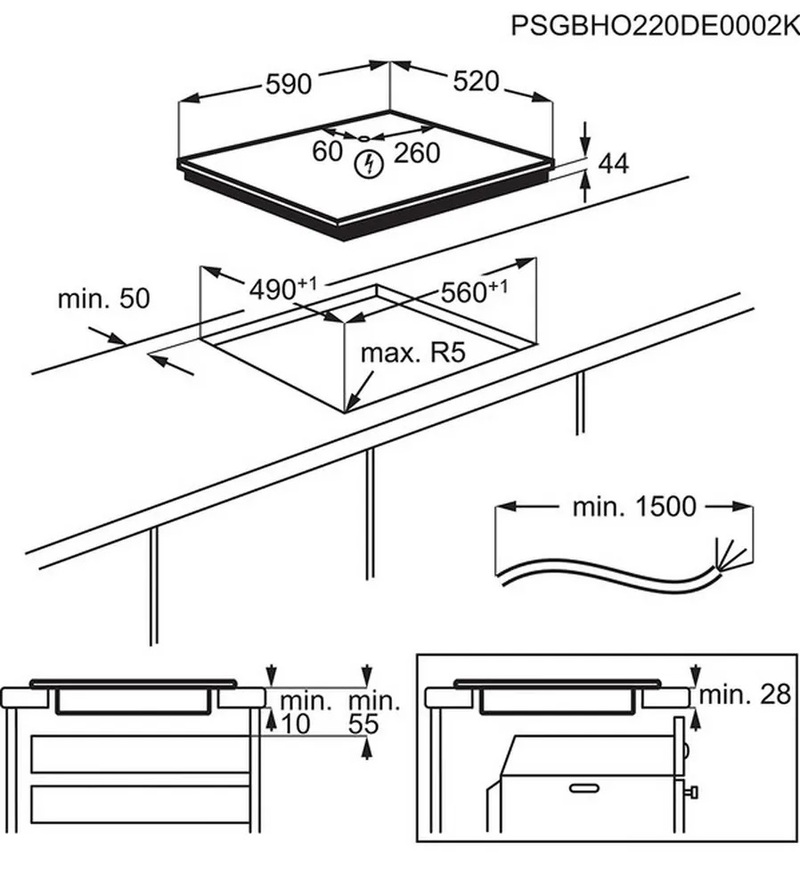 PSGBHO220DE0002K

590

520

60

260

44

min. 50

$490^{+1}$

$560^{+1}$

max. R5

min. 1500

min.
10

min.
55

min. 28