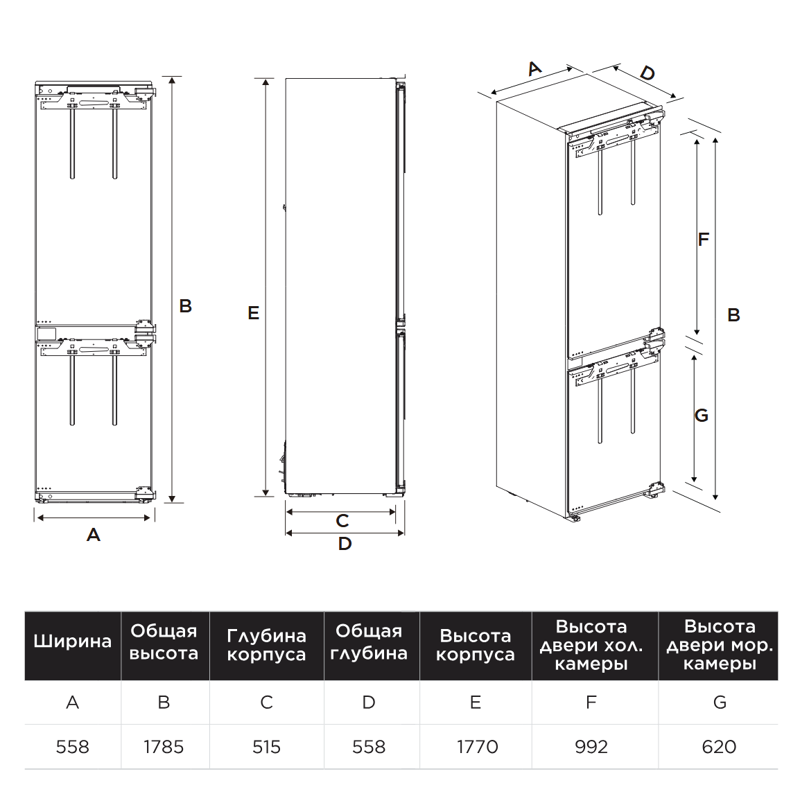 B

A

E

C

D

A

D

F

B

G

| Ширина | Общая высота | Глубина корпуса | Общая глубина | Высота корпуса | Высота двери хол. камеры | Высота двери мор. камеры |
|---|---|---|---|---|---|---|
| A | B | C | D | E | F | G |
| 558 | 1785 | 515 | 558 | 1770 | 992 | 620 |