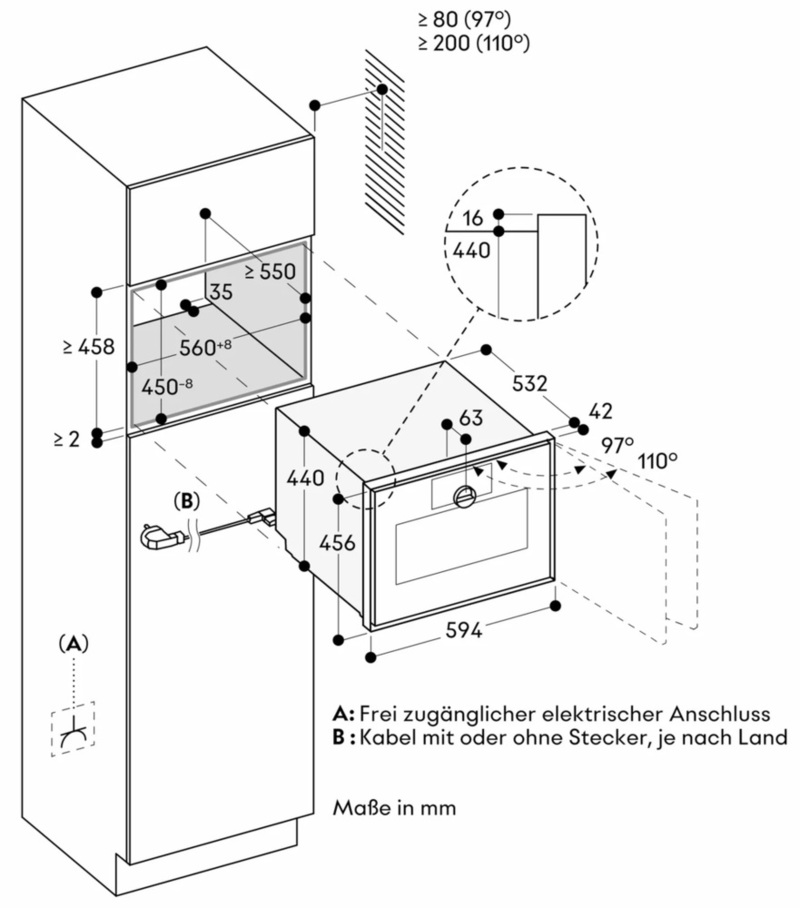 ≥ 80 (97°)
≥ 200 (110°)

16
440

≥ 550
35
≥ 458
$560^{+8}$
$450^{-8}$
≥ 2

532
42
63
97°
110°
440
456
594

(B)

(A)

A: Frei zugänglicher elektrischer Anschluss
B : Kabel mit oder ohne Stecker, je nach Land

Maße in mm